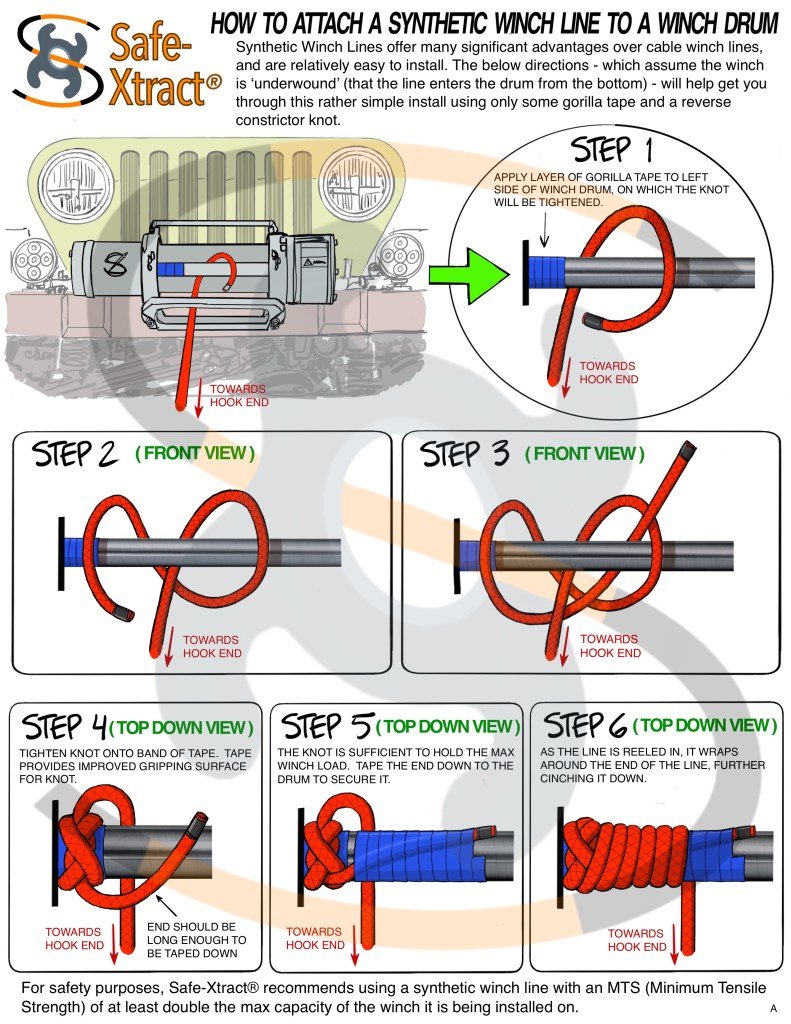 Safe-Xtract®

HOW TO ATTACH A SYNTHETIC WINCH LINE TO A WINCH DRUM

Synthetic Winch Lines offer many significant advantages over cable winch lines, and are relatively easy to install. The below directions - which assume the winch is 'underwound' (that the line enters the drum from the bottom) - will help get you through this rather simple install using only some gorilla tape and a reverse constrictor knot.

TOWARDS HOOK END

STEP 1

APPLY LAYER OF GORILLA TAPE TO LEFT SIDE OF WINCH DRUM, ON WHICH THE KNOT WILL BE TIGHTENED.

TOWARDS HOOK END

STEP 2 (FRONT VIEW)

TOWARDS HOOK END

STEP 3 (FRONT VIEW)

TOWARDS HOOK END

STEP 4 (TOP DOWN VIEW)

TIGHTEN KNOT ONTO BAND OF TAPE. TAPE PROVIDES IMPROVED GRIPPING SURFACE FOR KNOT.

TOWARDS HOOK END

END SHOULD BE LONG ENOUGH TO BE TAPED DOWN

STEP 5 (TOP DOWN VIEW)

THE KNOT IS SUFFICIENT TO HOLD THE MAX WINCH LOAD. TAPE THE END DOWN TO THE DRUM TO SECURE IT.

TOWARDS HOOK END

STEP 6 (TOP DOWN VIEW)

AS THE LINE IS REELED IN, IT WRAPS AROUND THE END OF THE LINE, FURTHER CINCHING IT DOWN.

TOWARDS HOOK END

For safety purposes, Safe-Xtract® recommends using a synthetic winch line with an MTS (Minimum Tensile Strength) of at least double the max capacity of the winch it is being installed on.

A