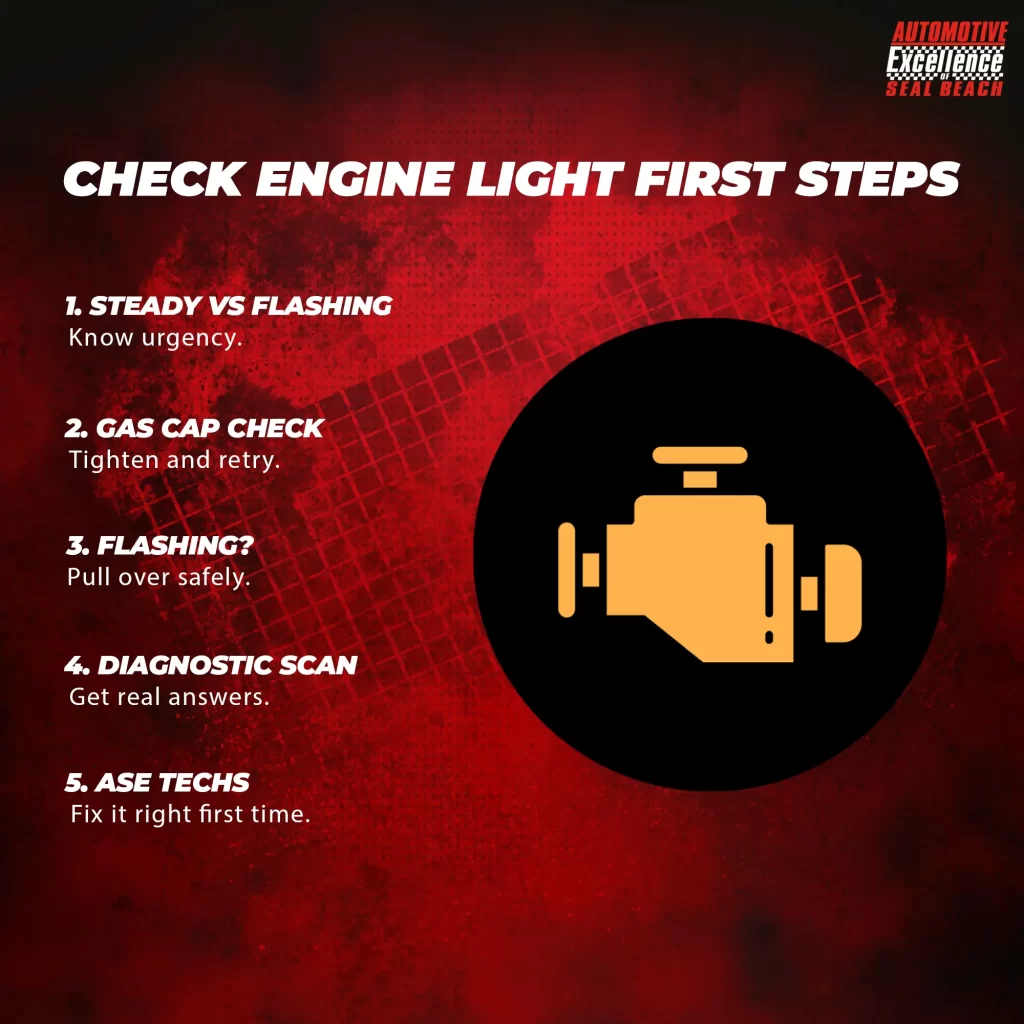 AUTOMOTIVE
Excellence
OF
SEAL BEACH

CHECK ENGINE LIGHT FIRST STEPS

1. STEADY VS FLASHING
Know urgency.

2. GAS CAP CHECK
Tighten and retry.

3. FLASHING?
Pull over safely.

4. DIAGNOSTIC SCAN
Get real answers.

5. ASE TECHS
Fix it right first time.