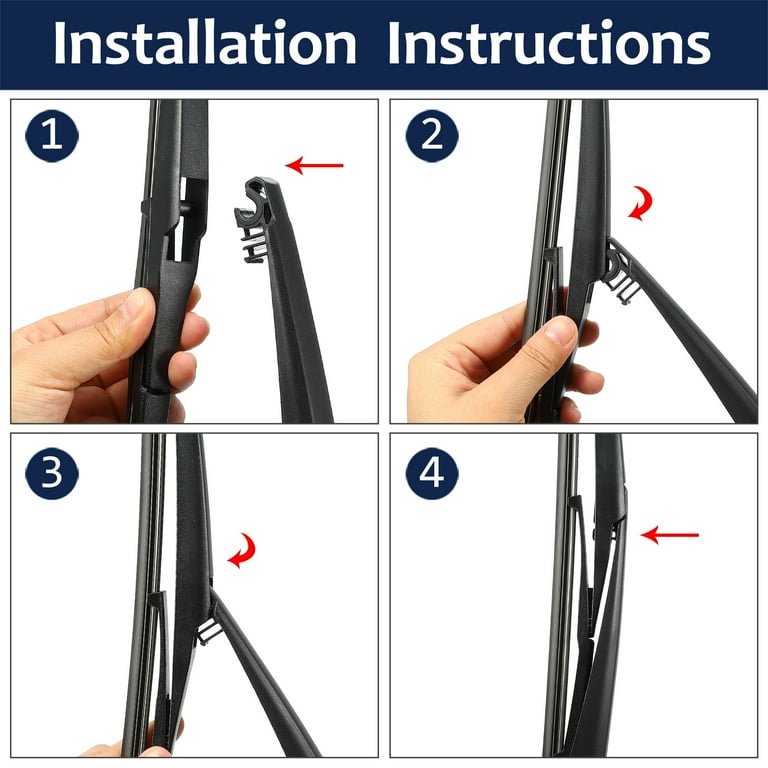 Installation Instructions

1

2

3

4