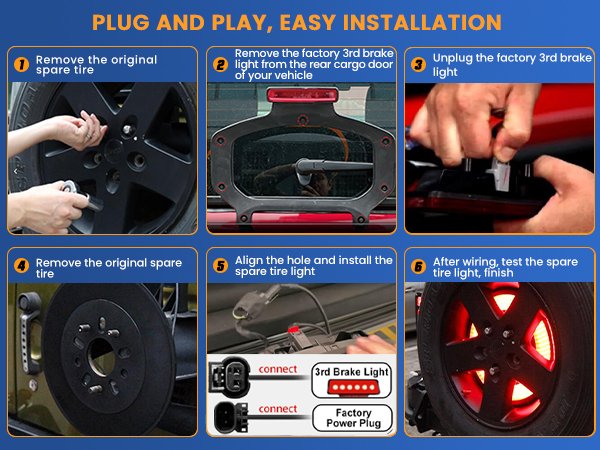 PLUG AND PLAY, EASY INSTALLATION

1 Remove the original spare tire

2 Remove the factory 3rd brake light from the rear cargo door of your vehicle

3 Unplug the factory 3rd brake light

4 Remove the original spare tire

5 Align the hole and install the spare tire light

connect

3rd Brake Light

connect

Factory Power Plug

6 After wiring, test the spare tire light, finish