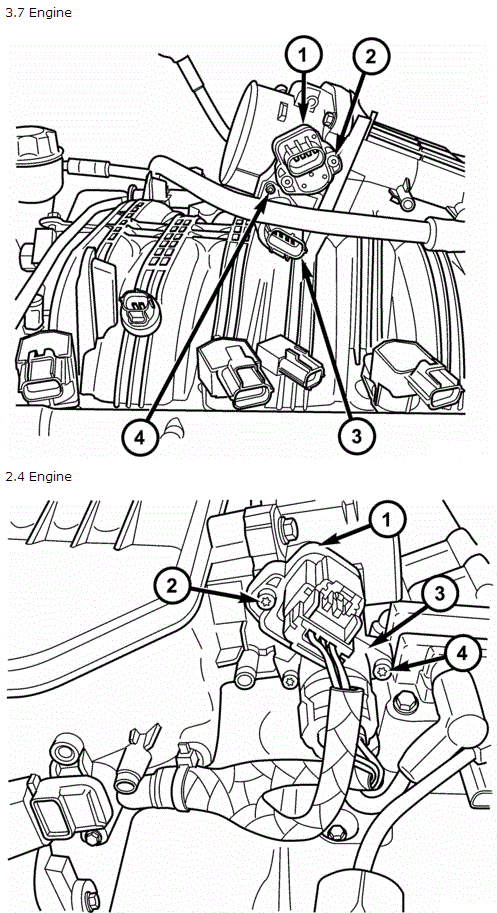 3.7 Engine

1
2
4
3

2.4 Engine

1
2
3
4